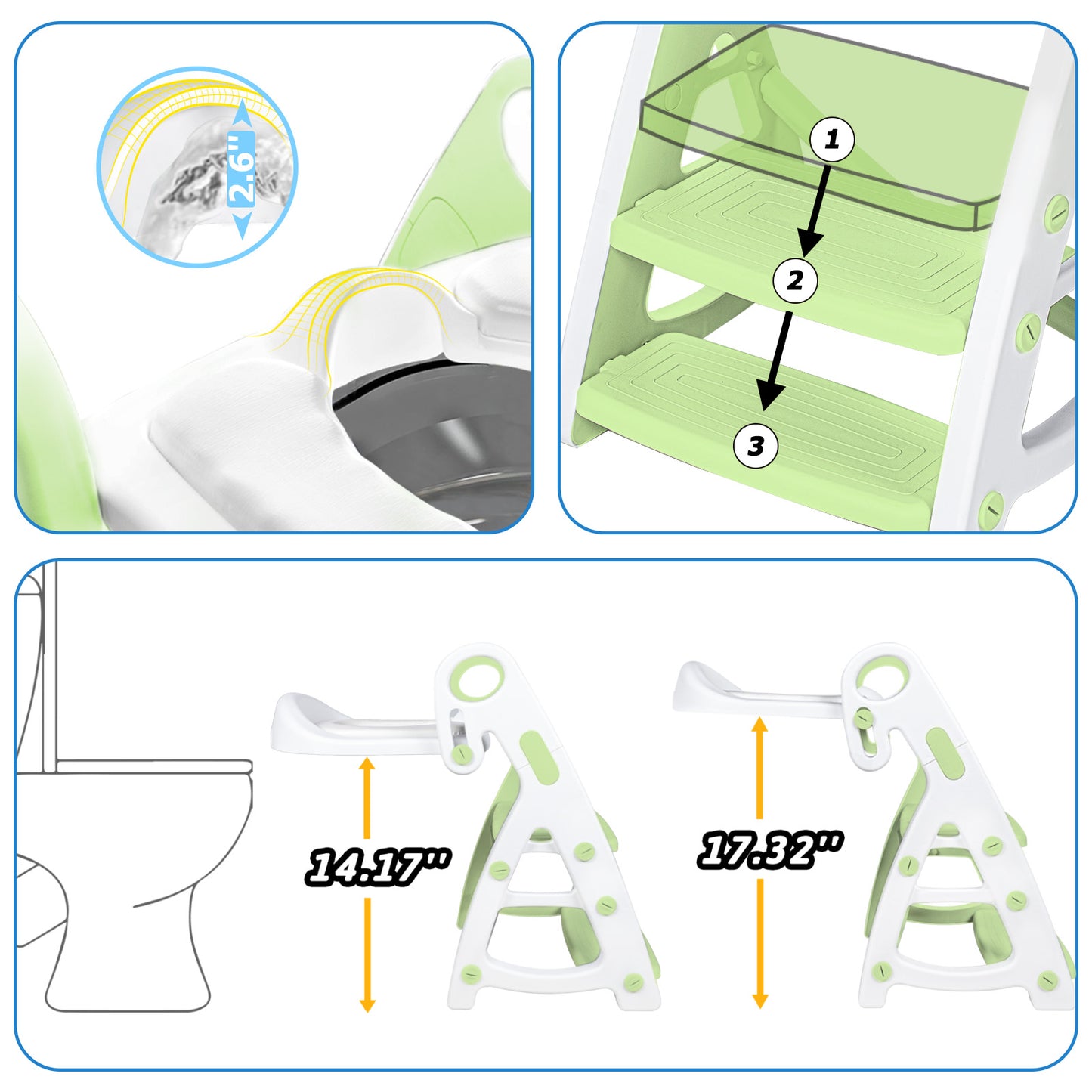 2.6"

1

2

3

14.17"

17.32"