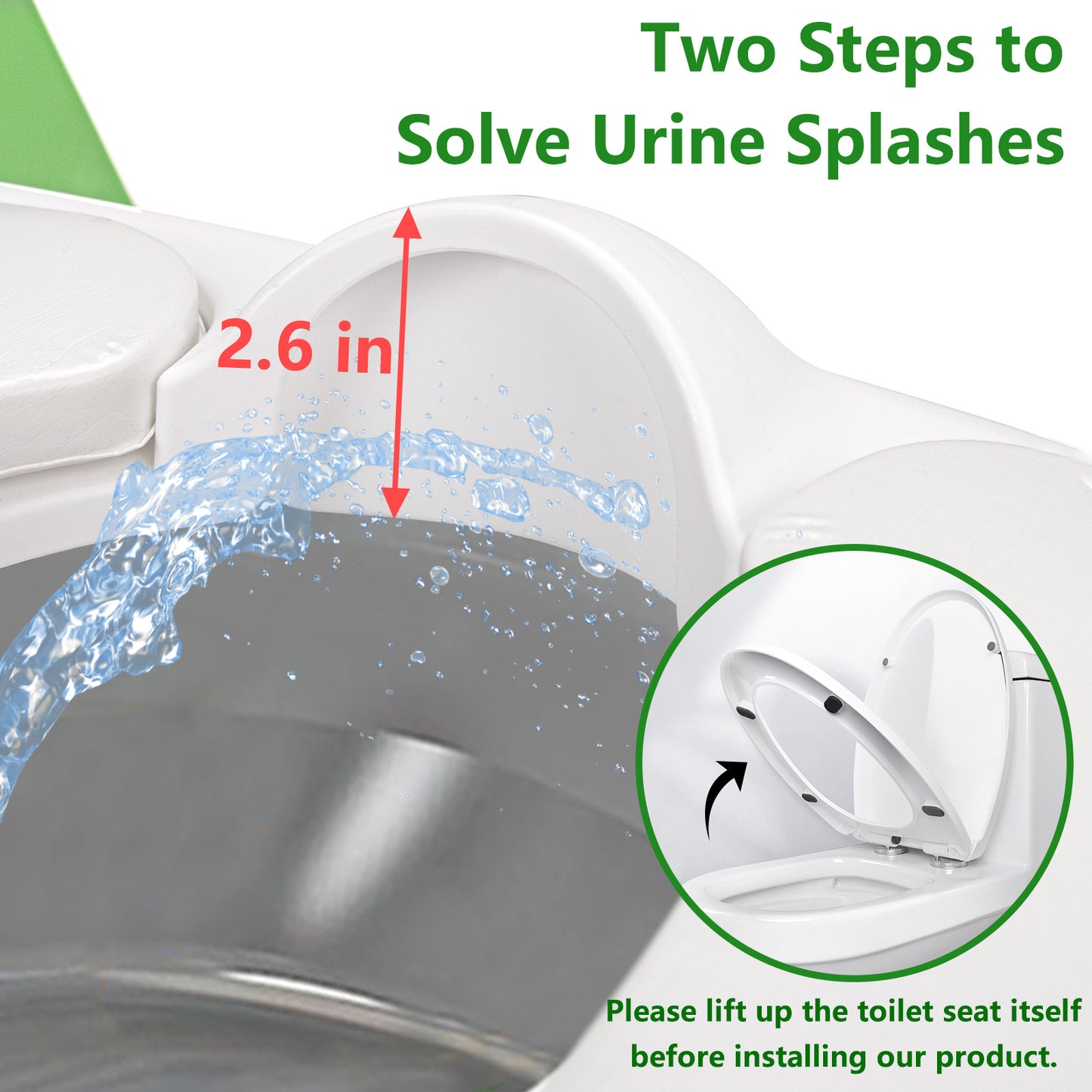 Two Steps to Solve Urine Splashes

2.6 in

Please lift up the toilet seat itself before installing our product.