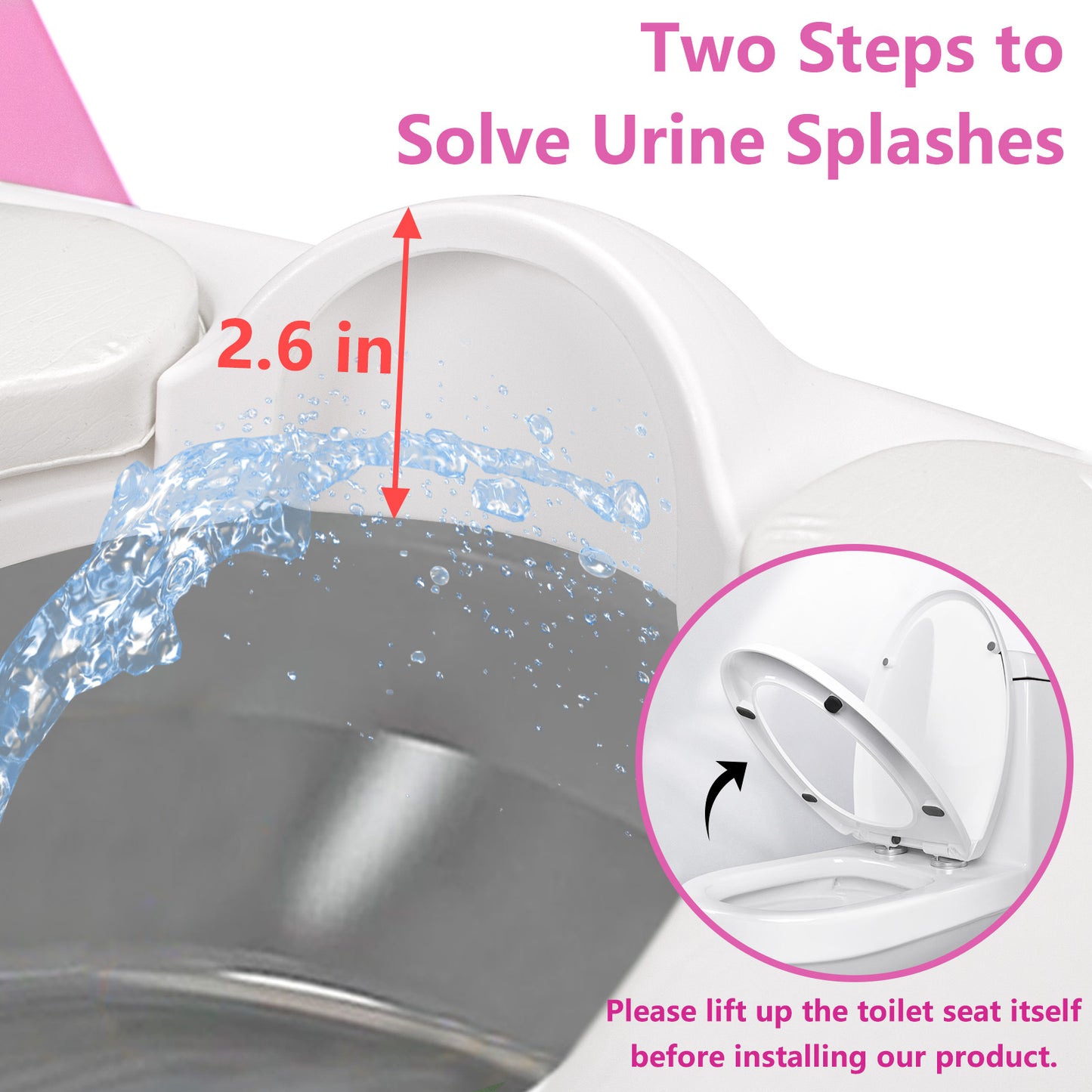 Two Steps to
Solve Urine Splashes

2.6 in

Please lift up the toilet seat itself before installing our product.