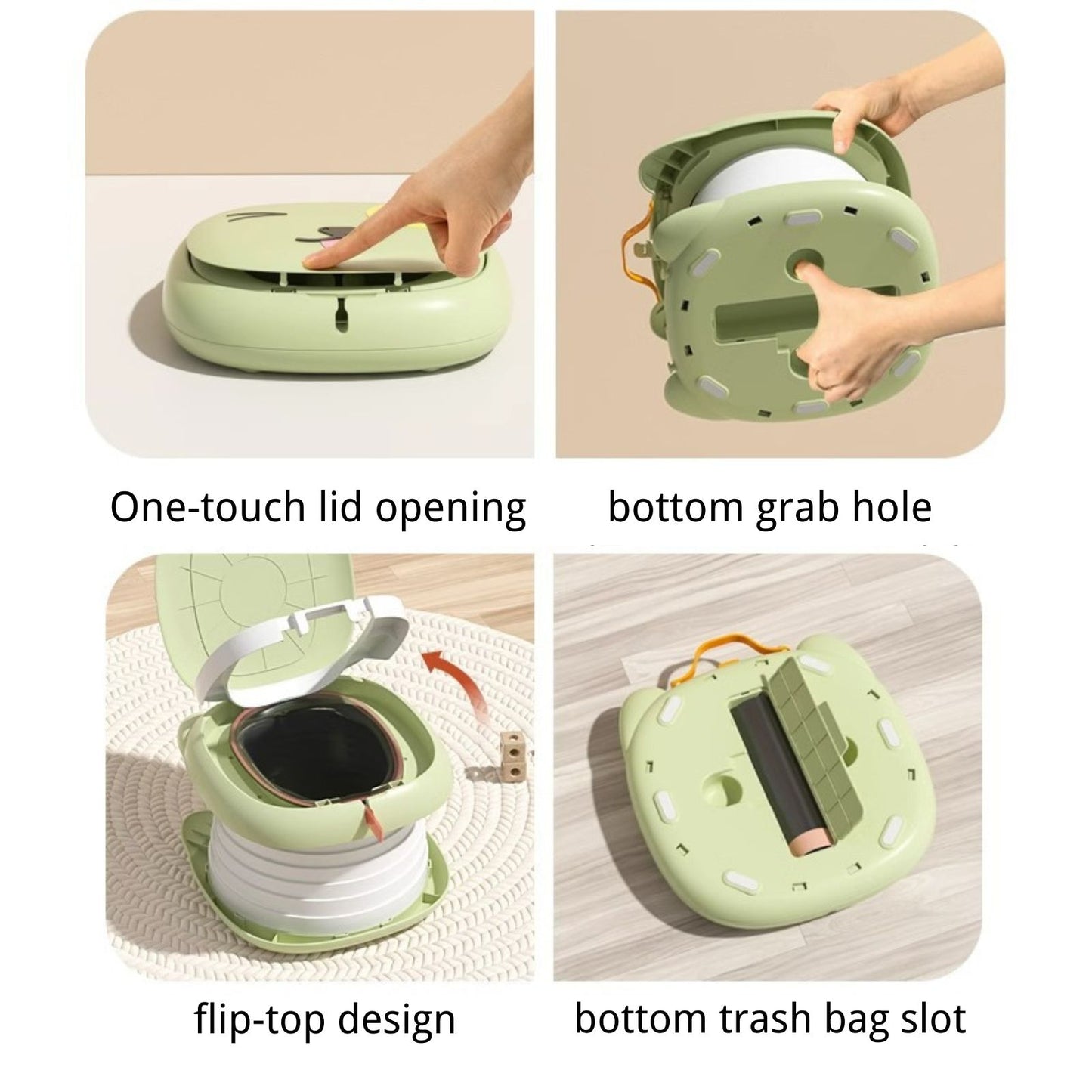 One-touch lid opening

bottom grab hole

flip-top design

bottom trash bag slot